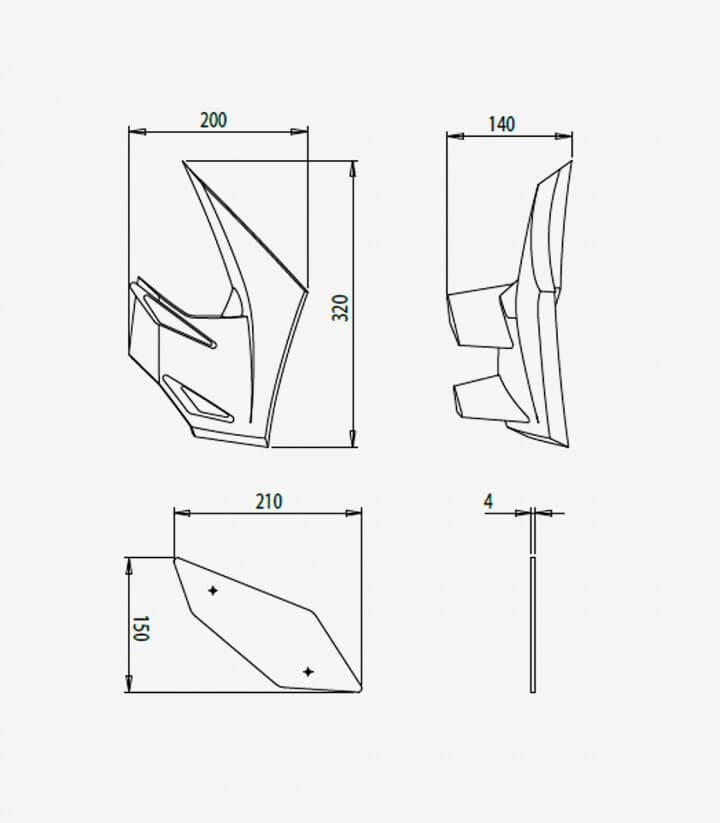 200

140

320

210

4

150