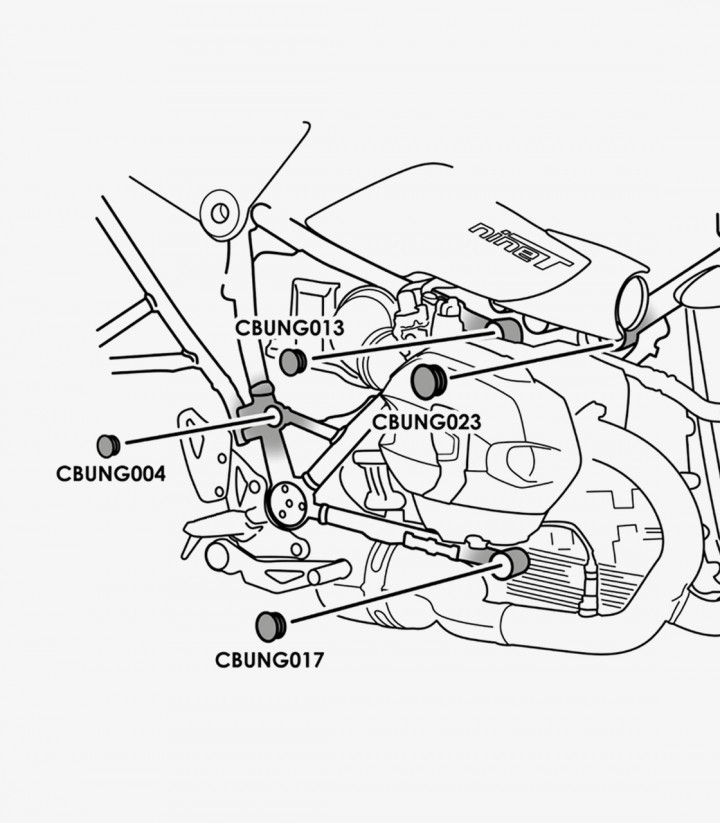 nineT

CBUNG013

CBUNG023

CBUNG004

CBUNG017