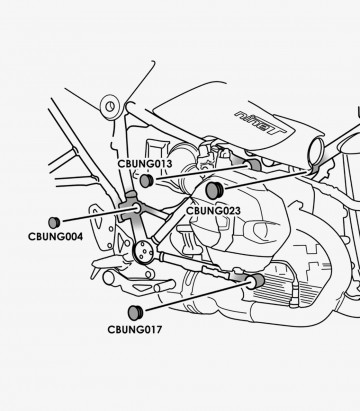 nineT

CBUNG013

CBUNG023

CBUNG004

CBUNG017