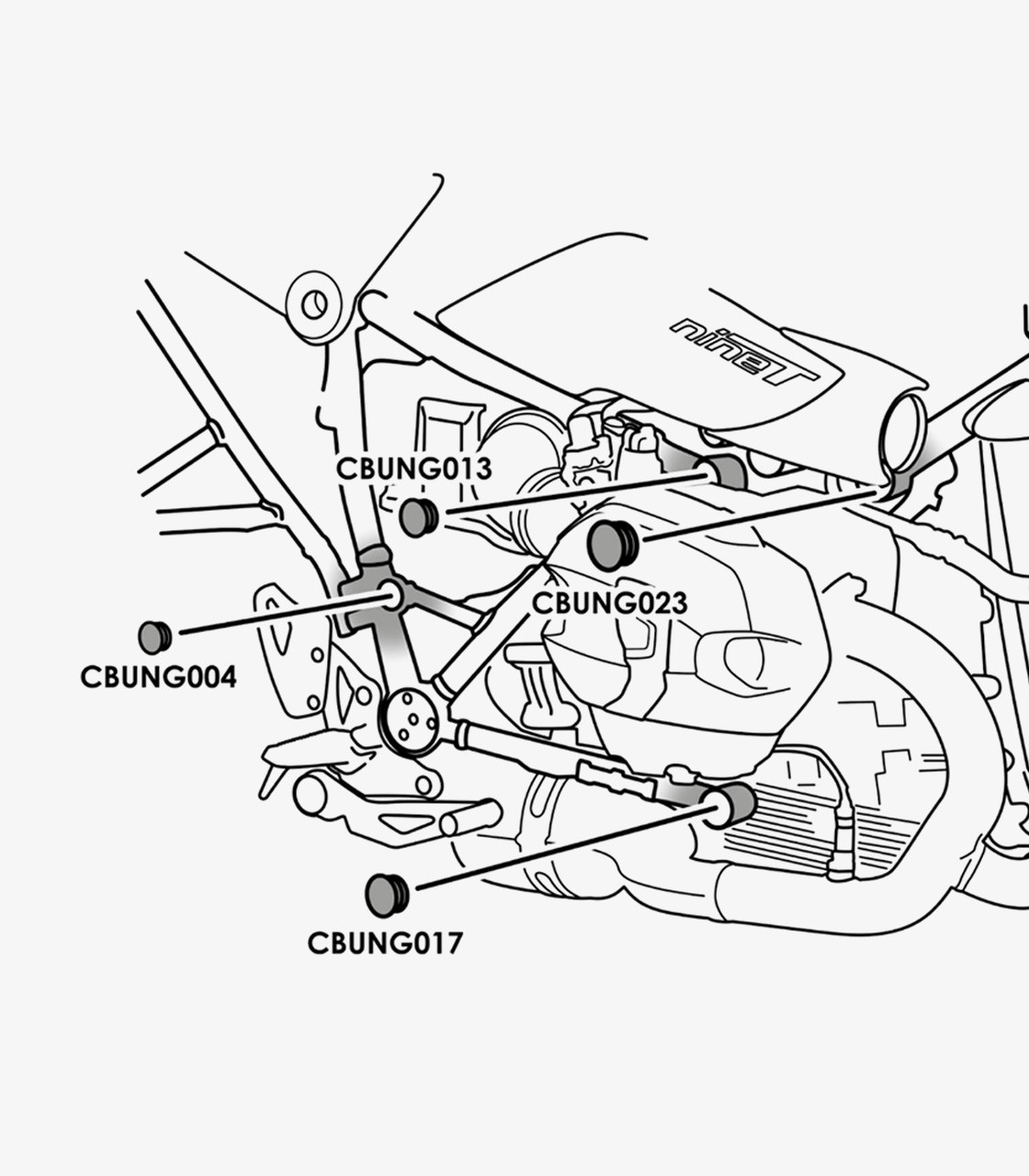 nineT

CBUNG013

CBUNG023

CBUNG004

CBUNG017