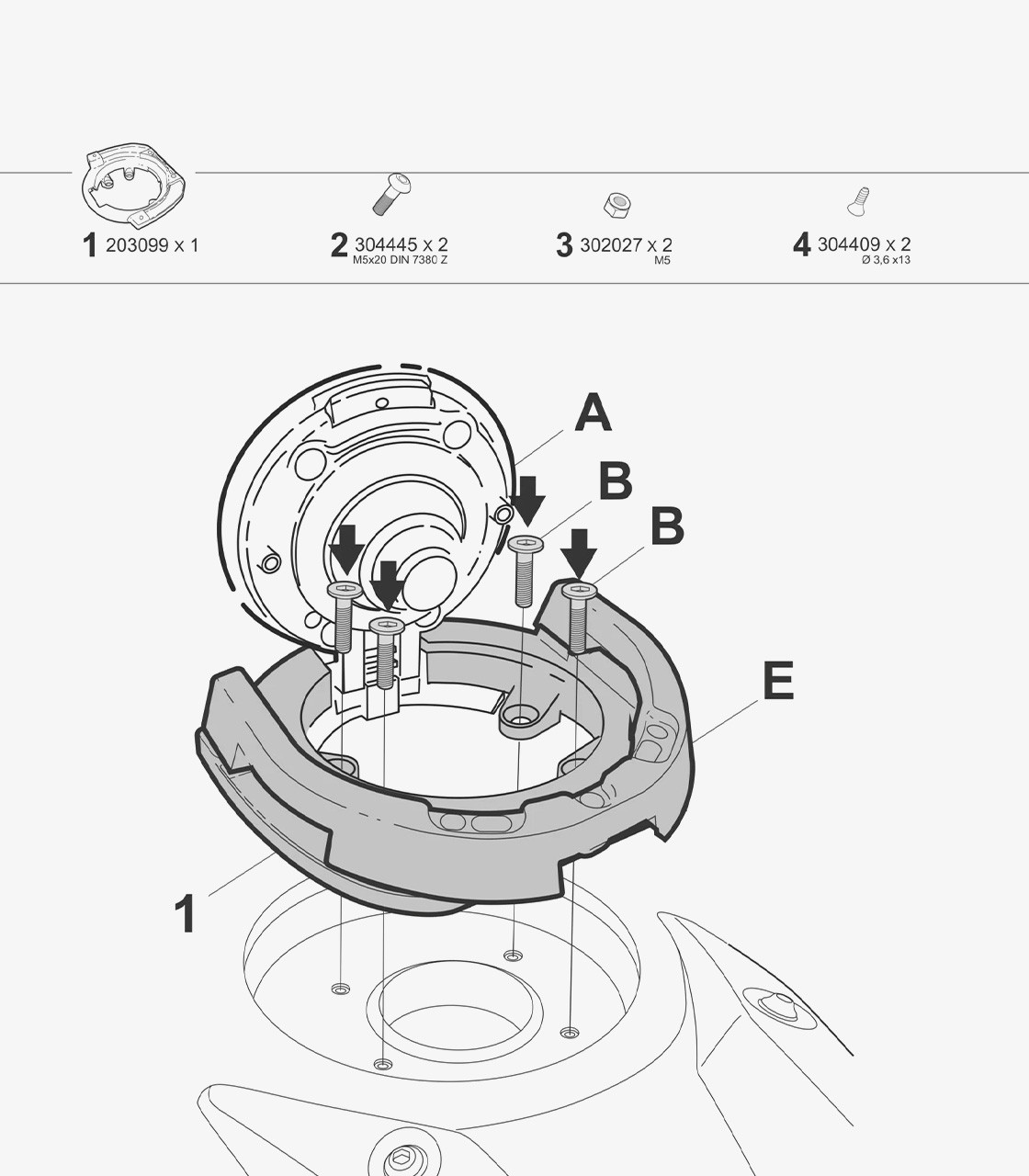 1 203099 x 1

2 304445 x 2
M5x20 DIN 7380 Z

3 302027 x 2
M5

4 304409 x 2
Ø 3,6 x13

A

B

B

E

1