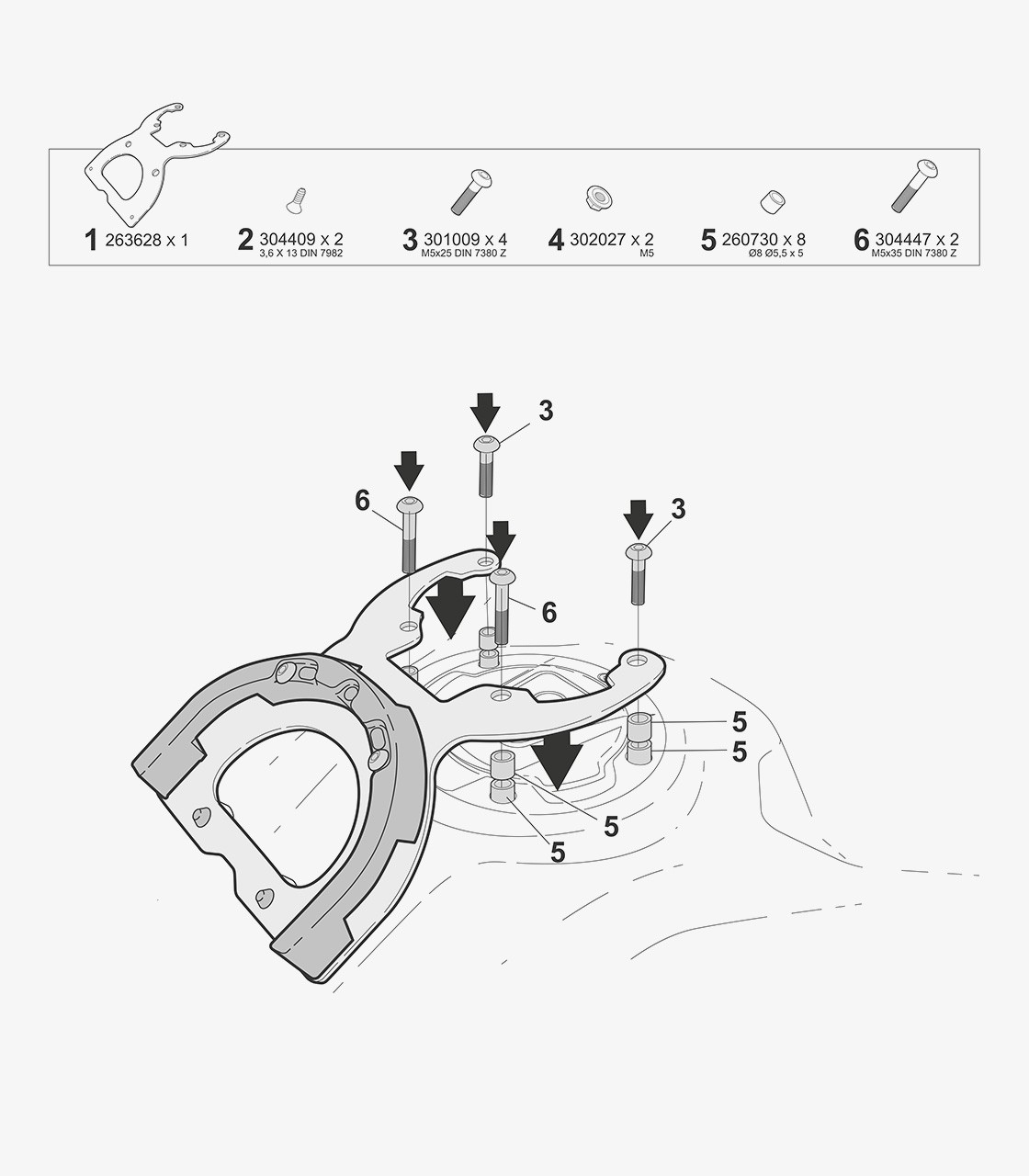 1 263628 x 1

2 304409 x 2
3,6 X 13 DIN 7982

3 301009 x 4
M5x25 DIN 7380 Z

4 302027 x 2
M5

5 260730 x 8
Ø8 Ø5,5 x 5

6 304447 x 2
M5x35 DIN 7380 Z

3

6

3

6

5

5

5

5