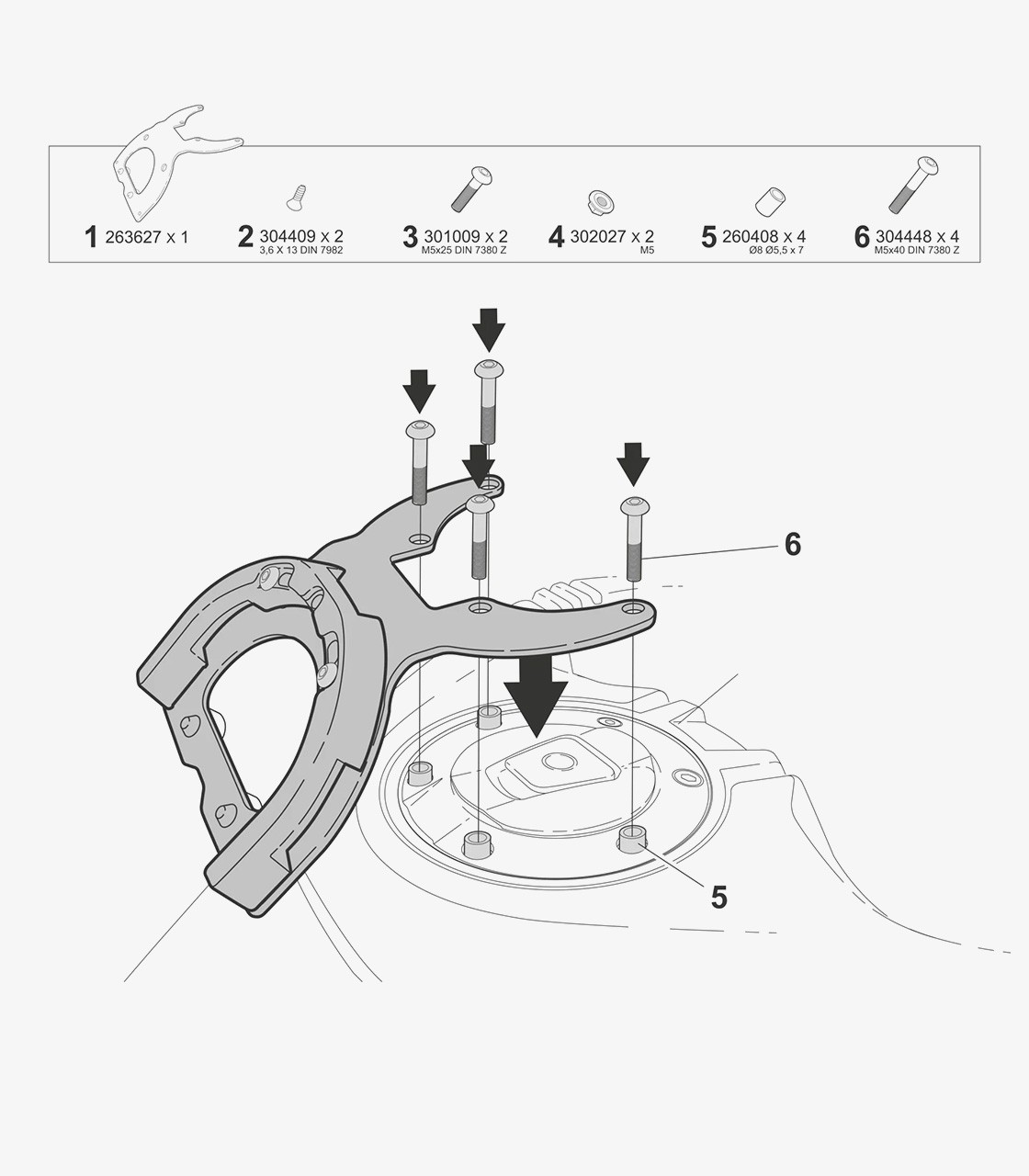 1 263627 x 1

2 304409 x 2
3,6 X 13 DIN 7982

3 301009 x 2
M5x25 DIN 7380 Z

4 302027 x 2
M5

5 260408 x 4
Ø8 Ø5,5 x 7

6 304448 x 4
M5x40 DIN 7380 Z

6

5